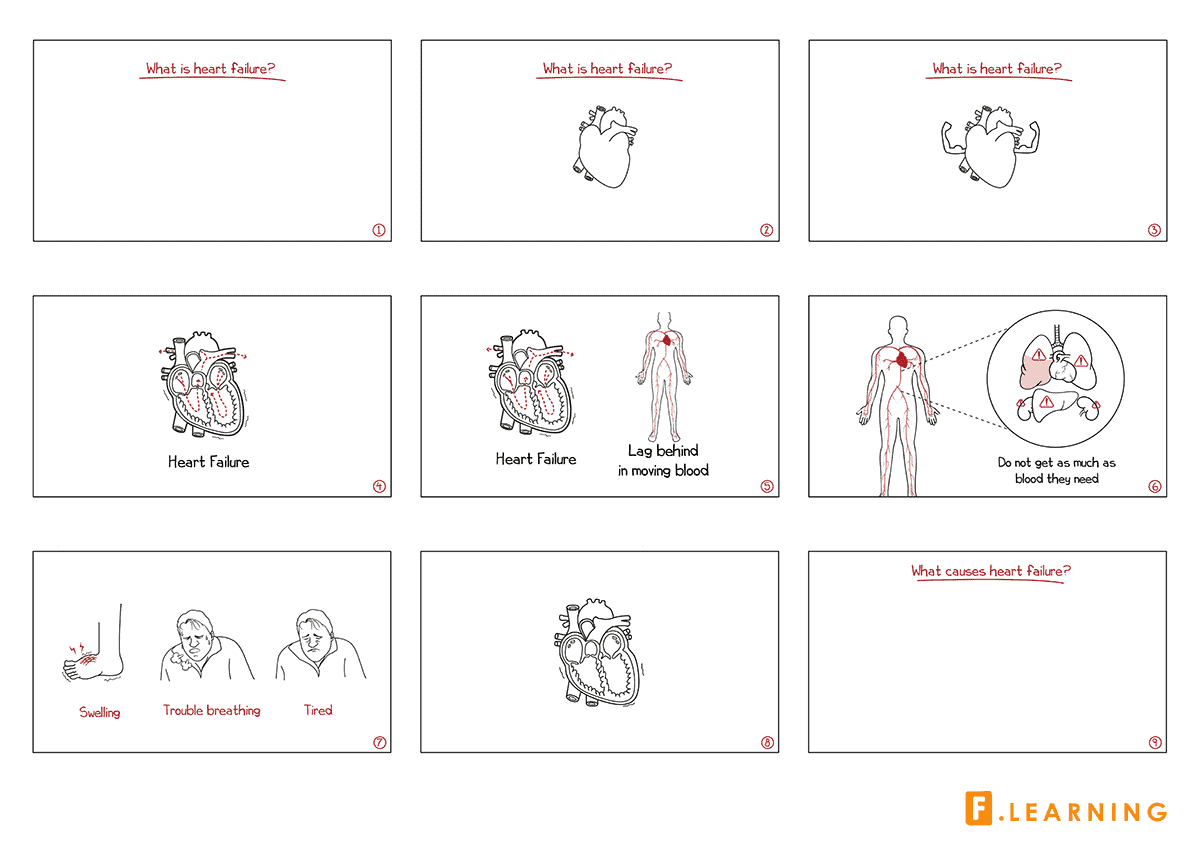 What is heart failure?

1

What is heart failure?

2

What is heart failure?

3

Heart Failure

4

Heart Failure

Lag behind in moving blood

5

Do not get as much as blood they need

6

Swelling

Trouble breathing

Tired

7

8

What causes heart failure?

9

F.LEARNING