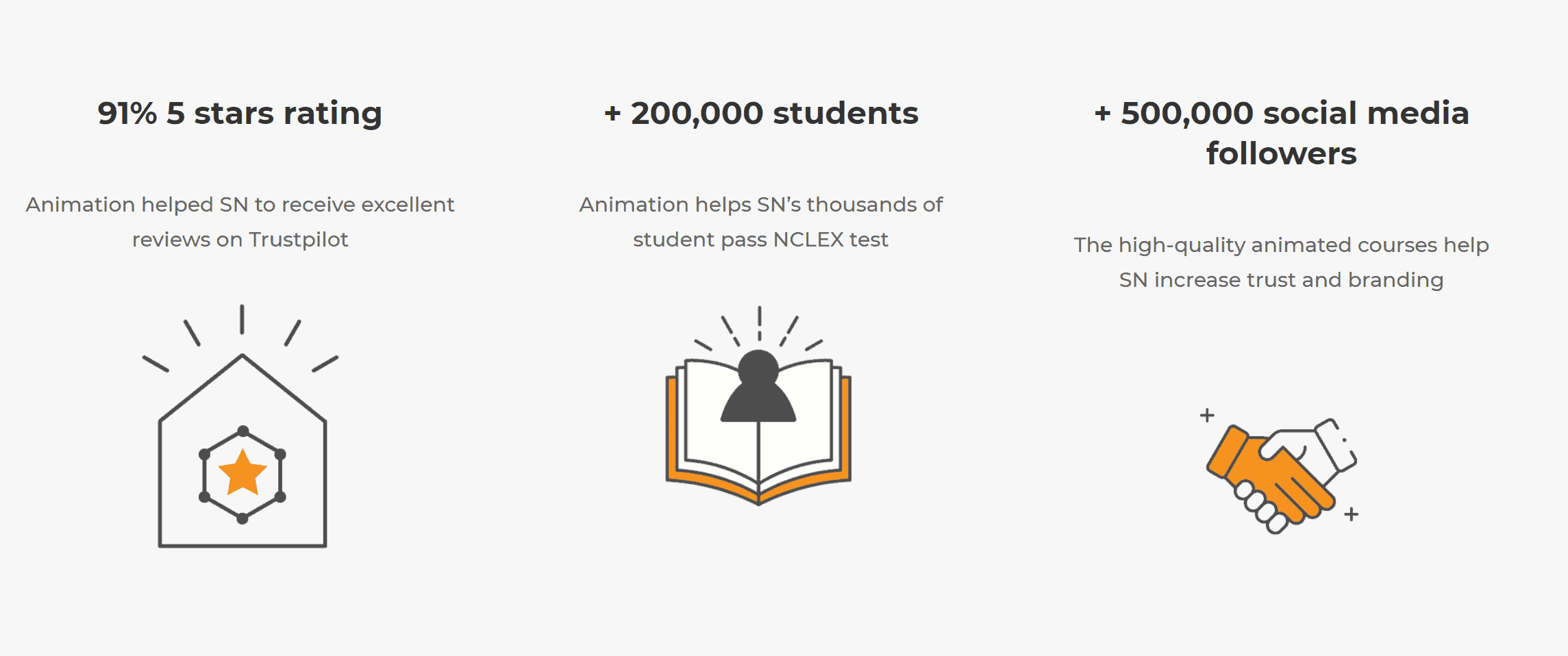 91% 5 stars rating

Animation helped SN to receive excellent reviews on Trustpilot

+ 200,000 students

Animation helps SN's thousands of student pass NCLEX test

+ 500,000 social media followers

The high-quality animated courses help SN increase trust and branding